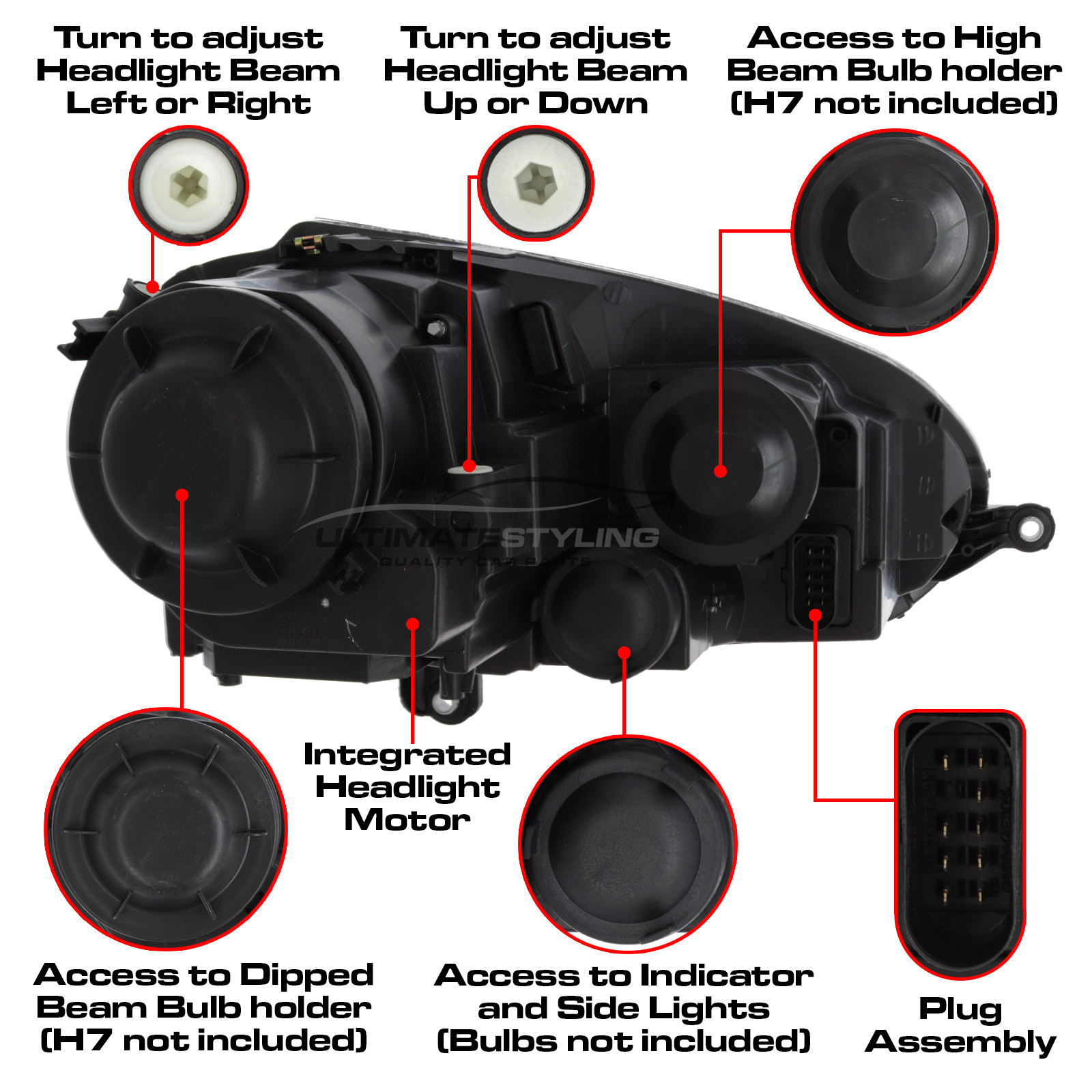 Turn to adjust Headlight Beam Left or Right

Turn to adjust Headlight Beam Up or Down

Access to High Beam Bulb holder (H7 not included)

ULTIMATESTYLING
QUALITY CAR PARTS

Integrated Headlight Motor

Access to Dipped Beam Bulb holder (H7 not included)

Access to Indicator and Side Lights (Bulbs not included)

Plug Assembly